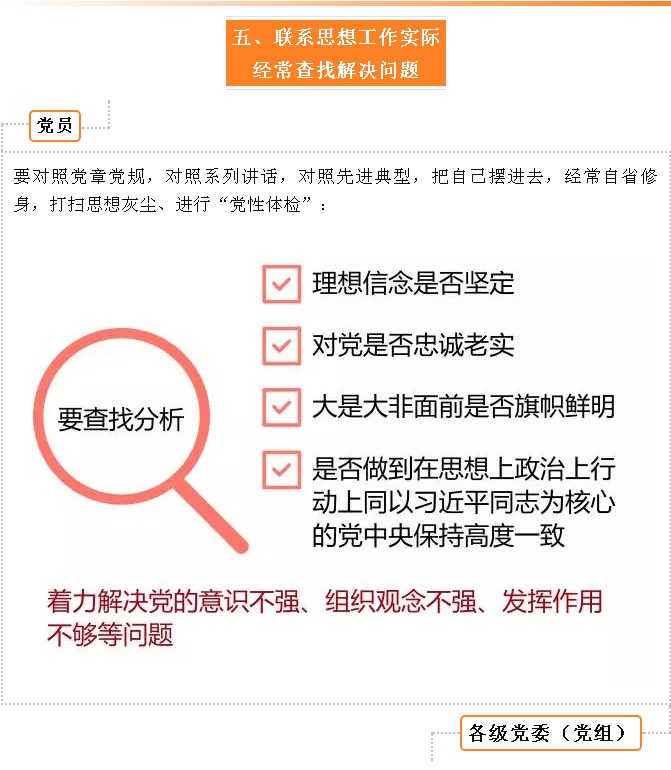 五、联系思想工作实际
经常查找解决问题

党员

要对照党章党规，对照系列讲话，对照先进典型，把自己摆进去，经常自省修身，打扫思想灰尘、进行“党性体检”：

要查找分析

☑ 理想信念是否坚定

☑ 对党是否忠诚老实

☑ 大是大非面前是否旗帜鲜明

☑ 是否做到在思想上政治上行动上同以习近平同志为核心的党中央保持高度一致

着力解决党的意识不强、组织观念不强、发挥作用不够等问题

各级党委（党组）